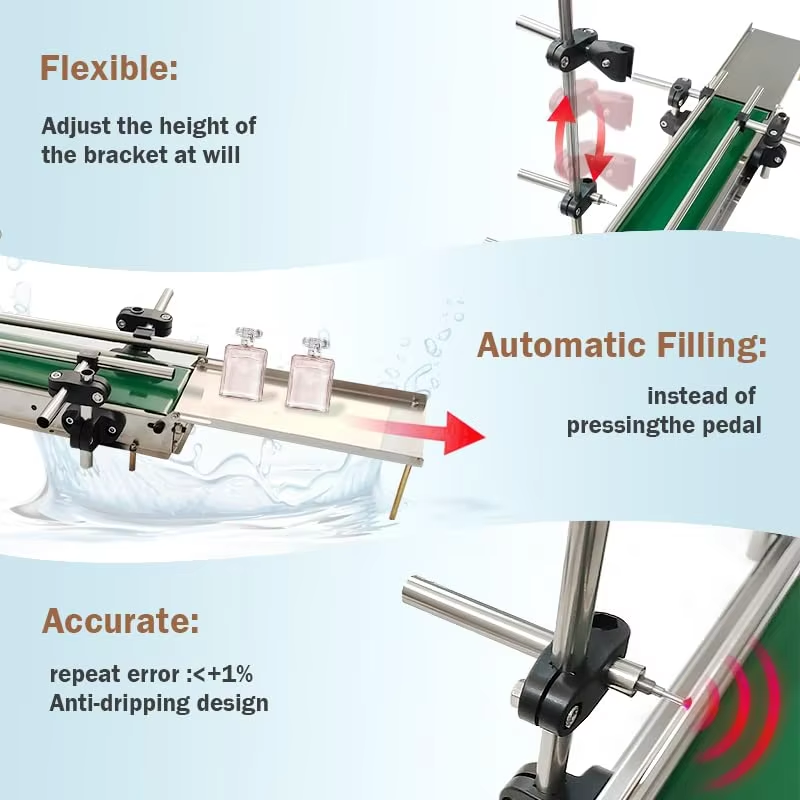 Flexible:

Adjust the height of the bracket at will

Automatic Filling:

instead of pressingthe pedal

Accurate:

repeat error :<+1%
Anti-dripping design