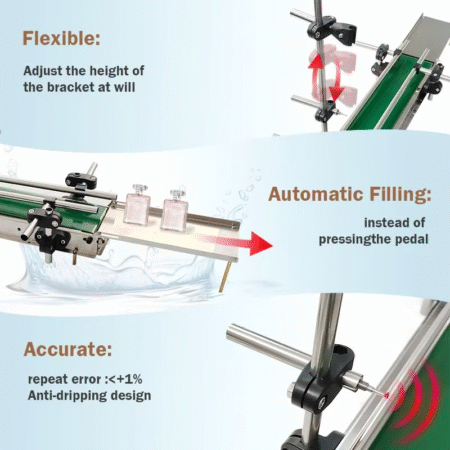 Flexible:

Adjust the height of the bracket at will

Automatic Filling:

instead of pressingthe pedal

Accurate:

repeat error :<+1%
Anti-dripping design